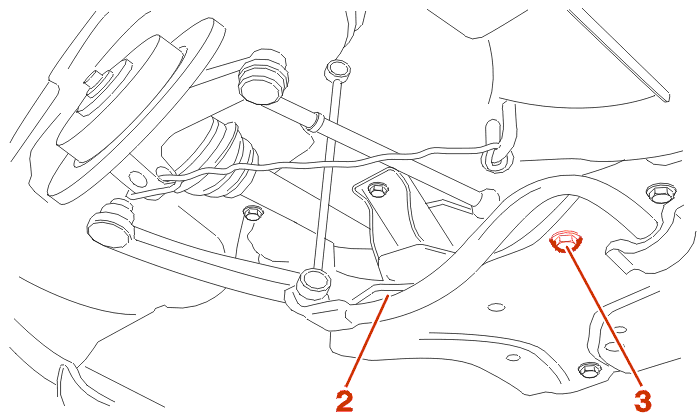 2
3