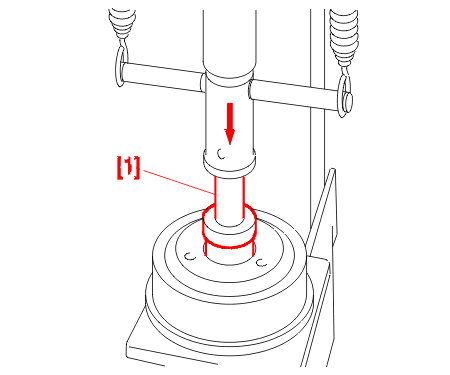 [1]