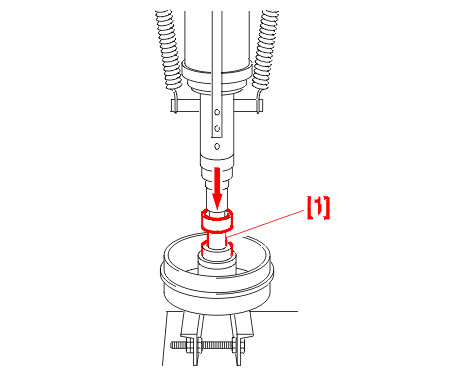 [1]