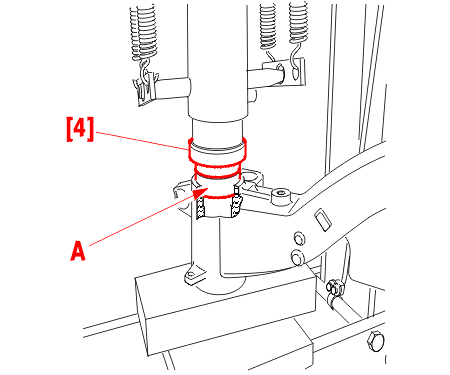 [4]

A