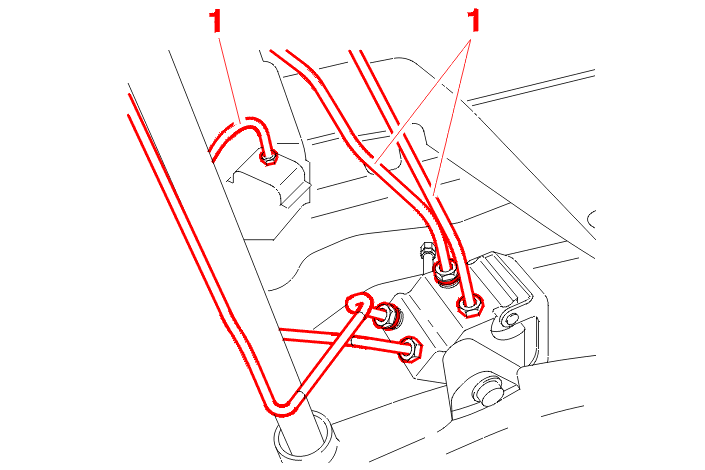 1

1