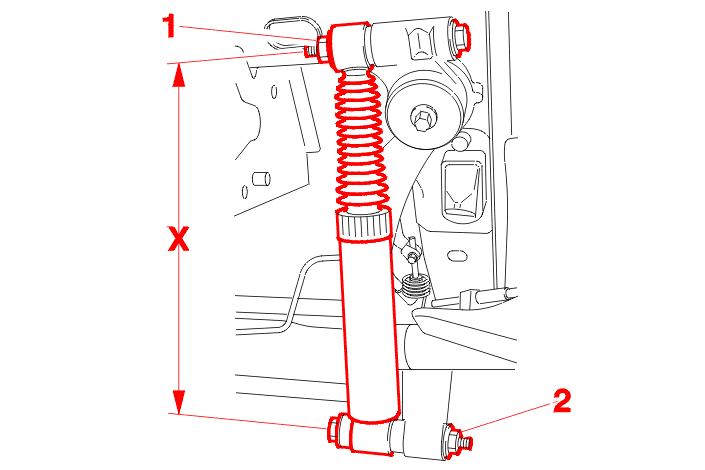 1
X
2