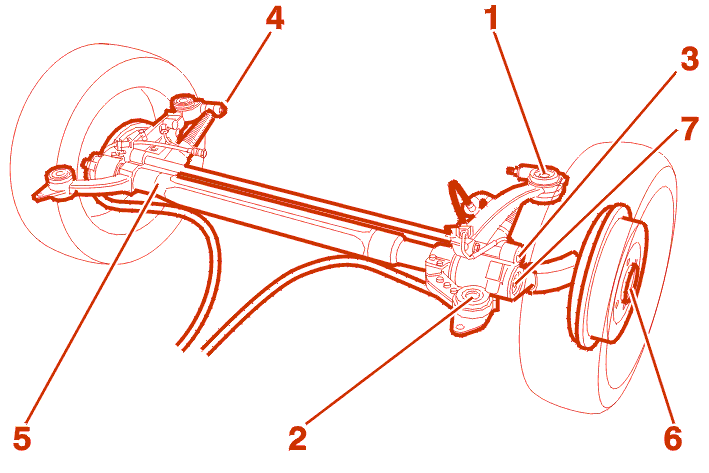 4
1
3
7
5
2
6