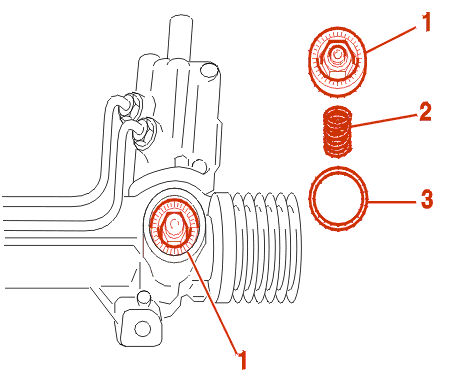 1
2
3
1