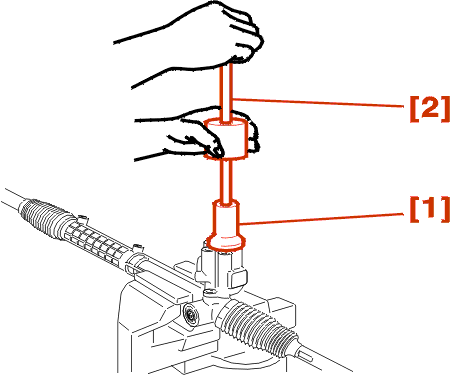 [2]

[1]