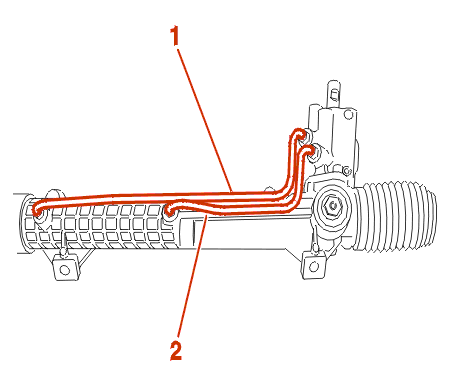 1

2