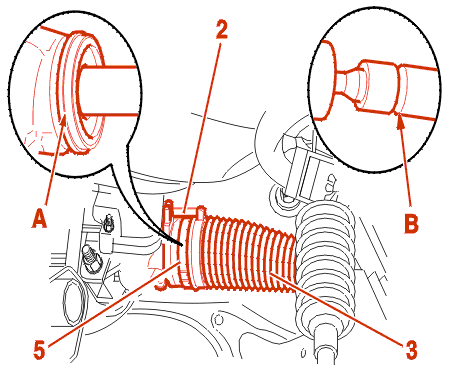 2
A
B
5
3