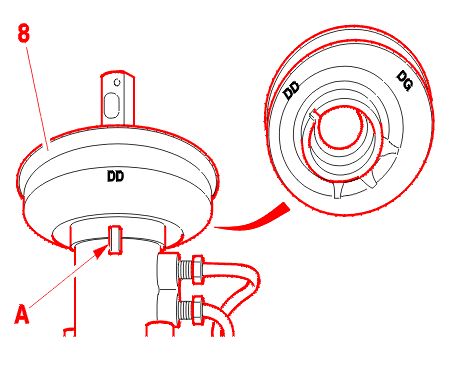 8
DD
DD
DG
A