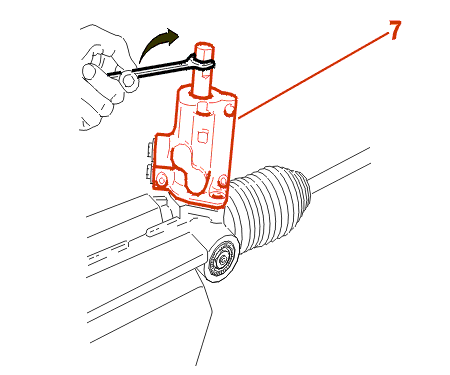 7