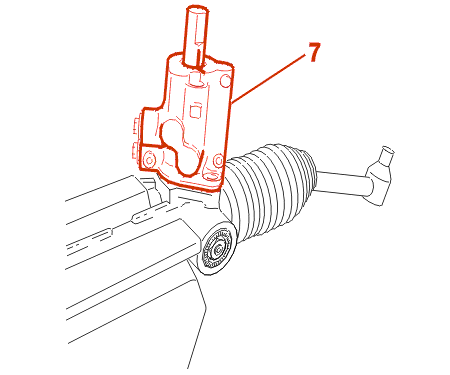 7