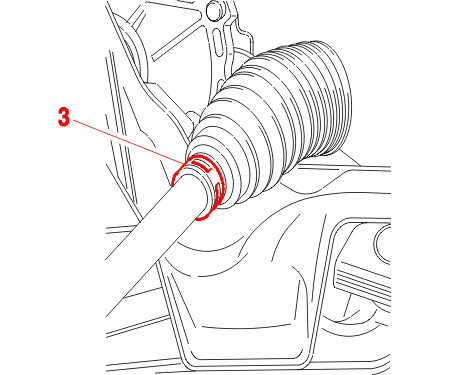 3