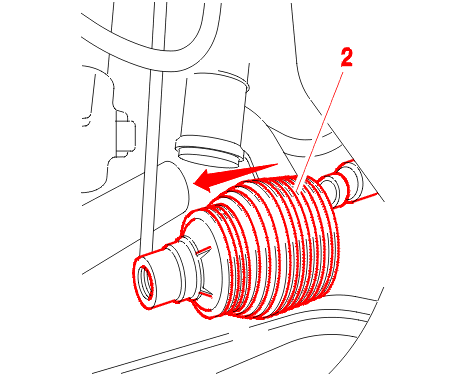 2