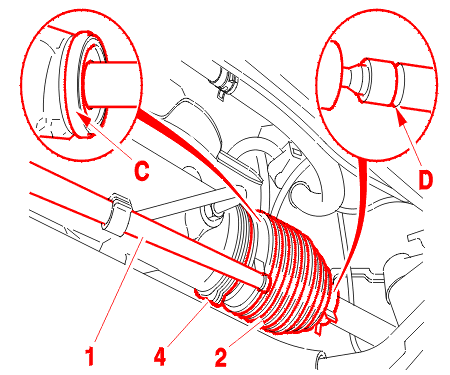 C
D
1
4
2