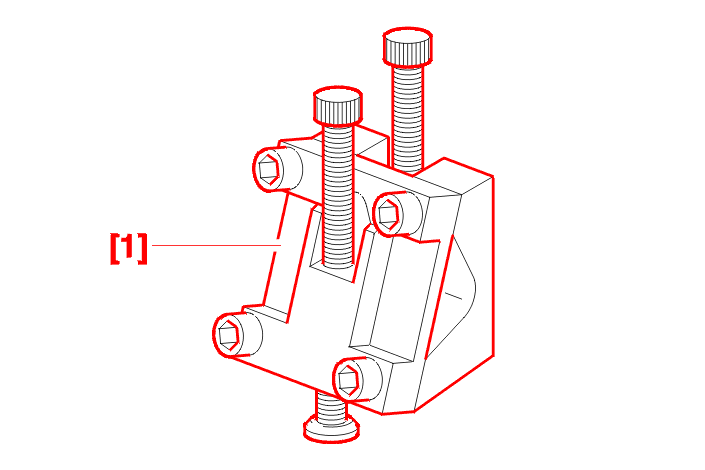 [1]