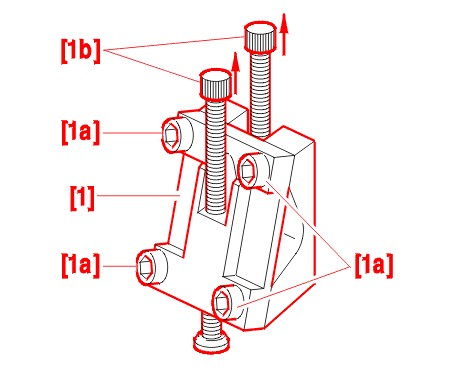 [1b]

[1a]

[1]

[1a]

[1a]