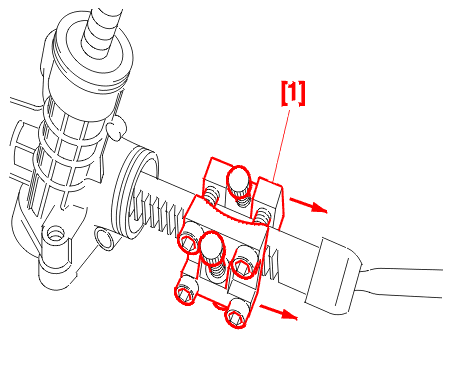 [1]