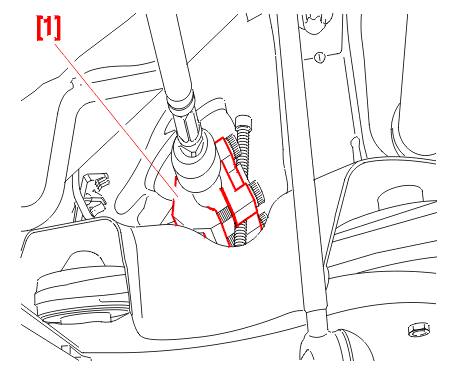 [1]

①