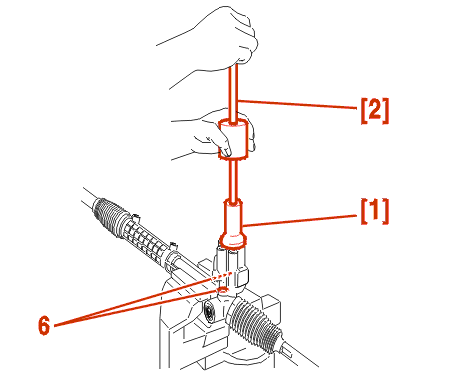 [2]

[1]

6