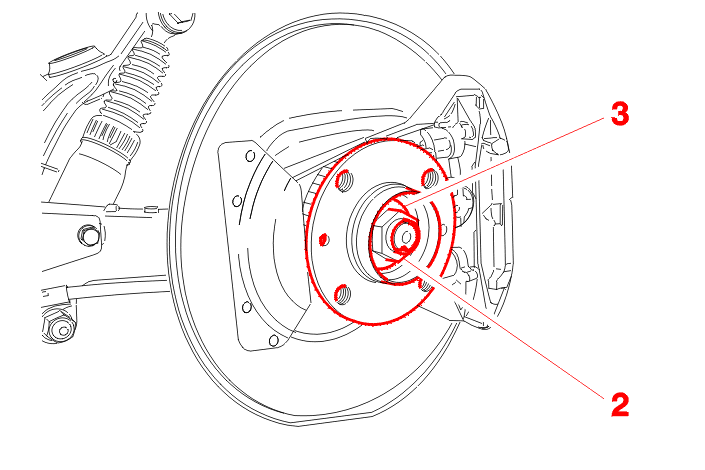 3

2