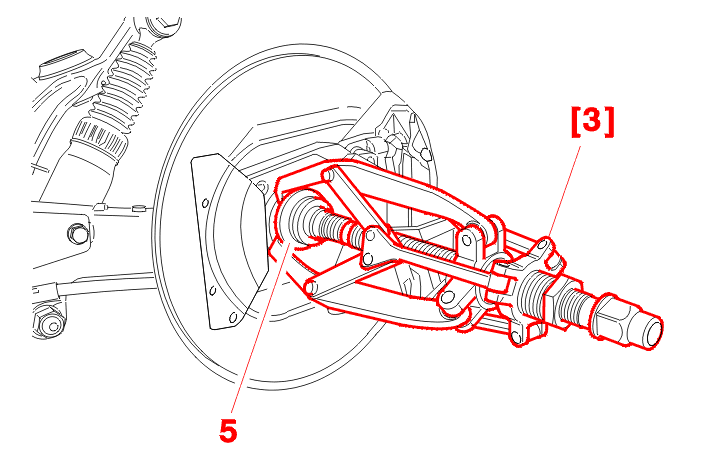 [3]

5