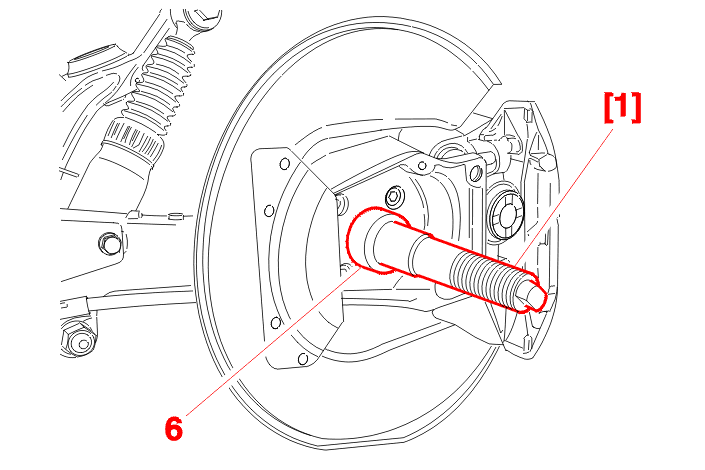 [1]

6