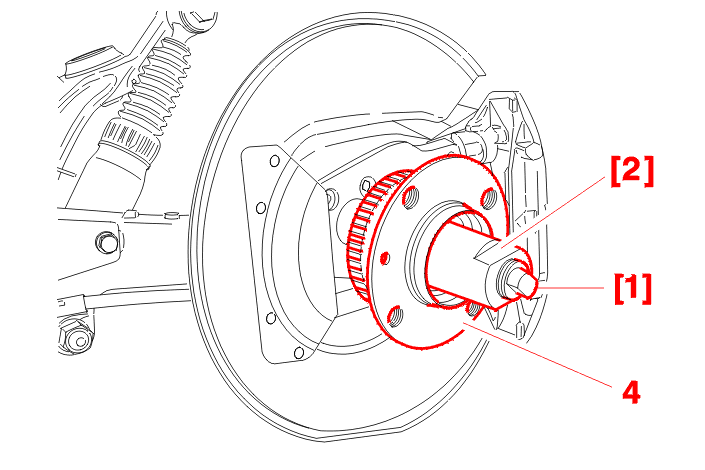 [2]
[1]
4