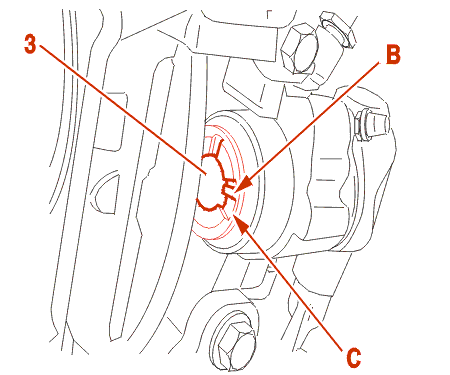 3

B

C