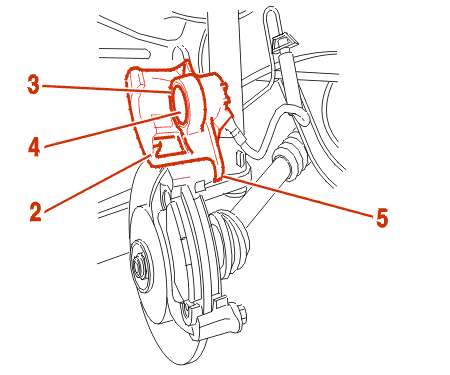 3
4
2
5