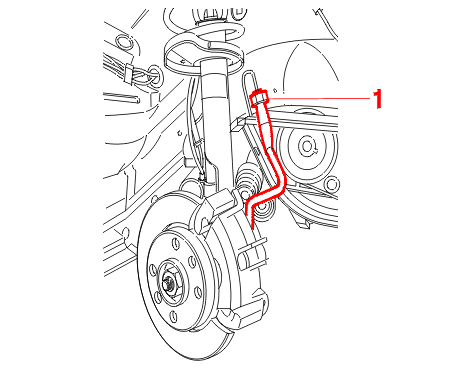 1