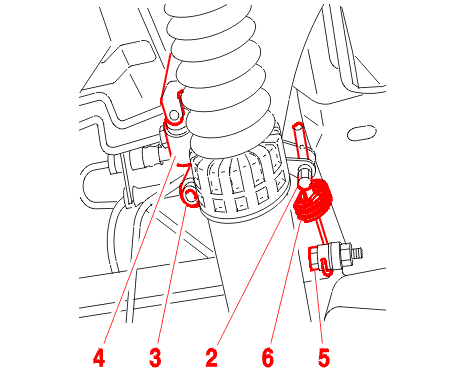 4 3 2 6 5