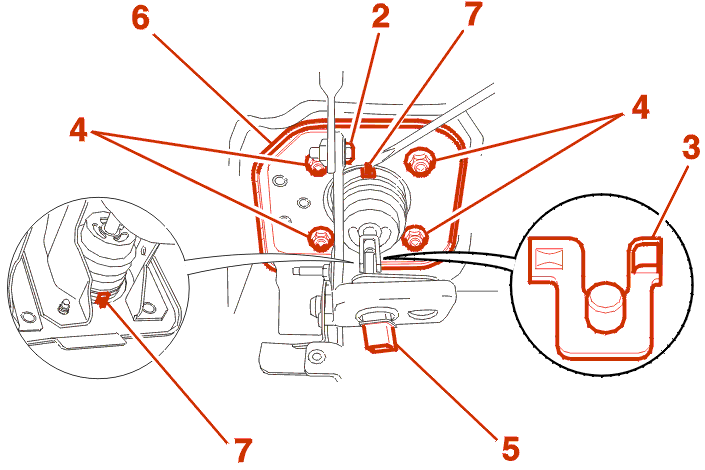 6
2
7
4
4
3
7
5