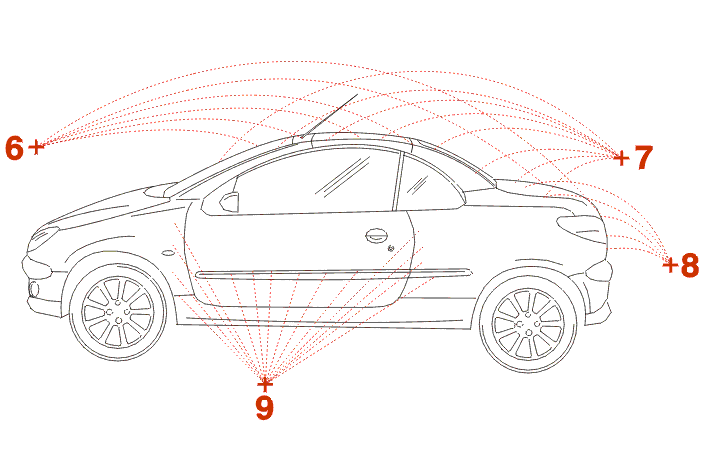 6
7
8
9