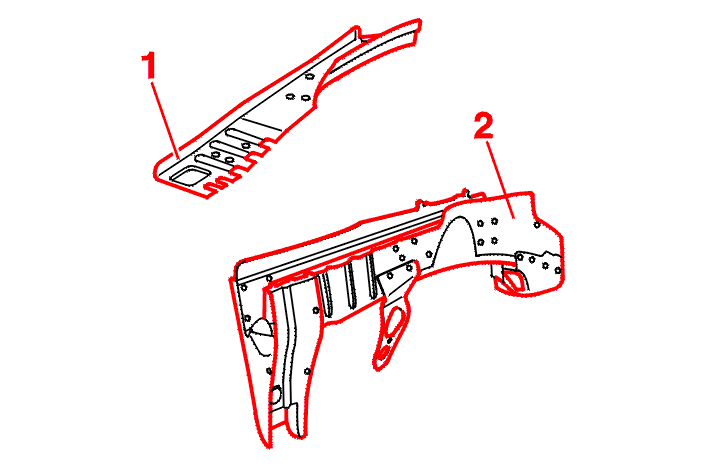 1

2