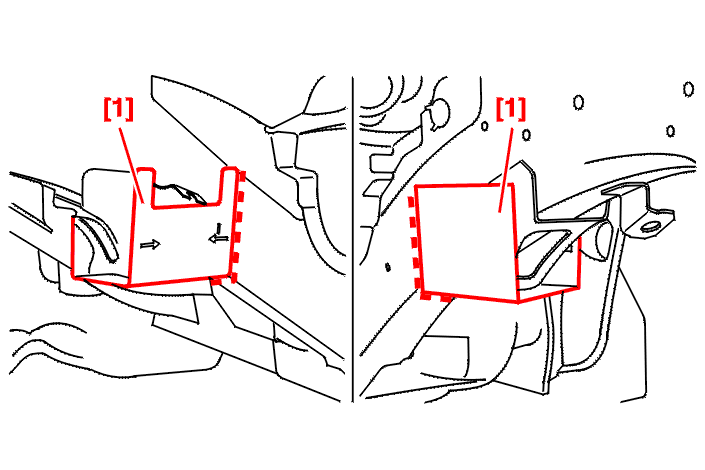 [1]

[1]