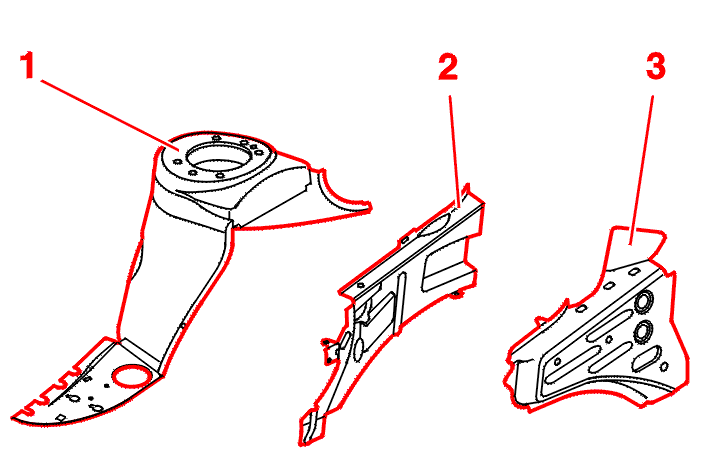 1

2

3