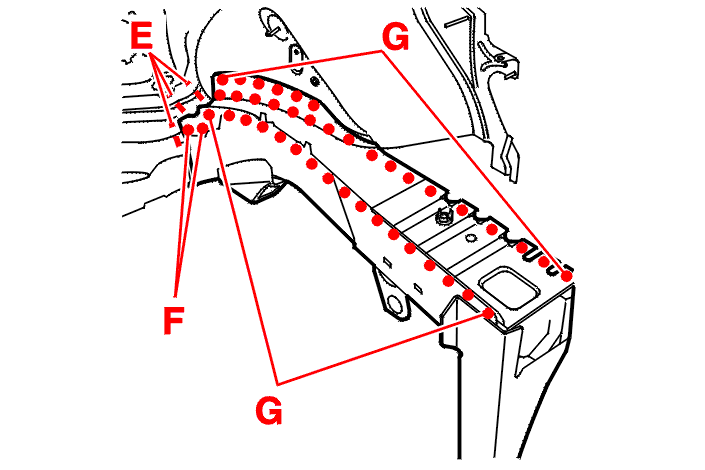 E
G
F
G