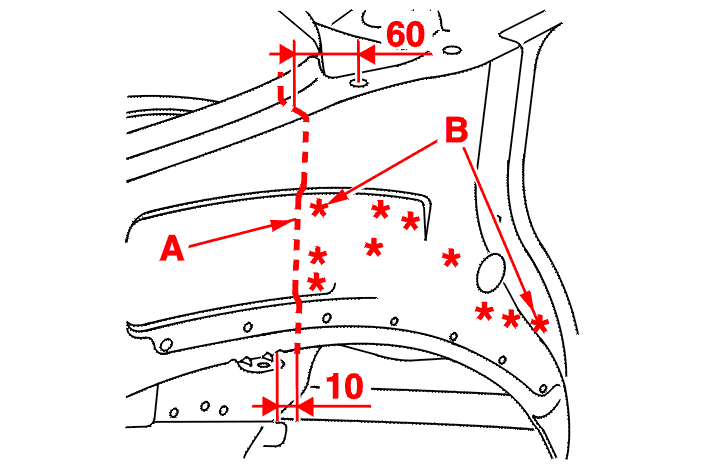 60

B

A

10