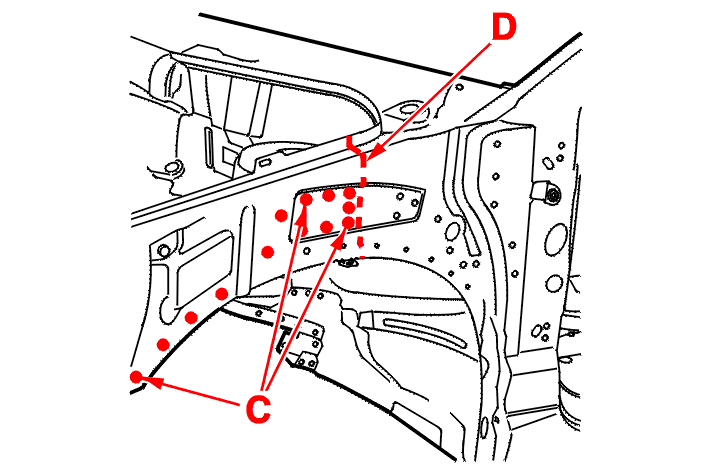 D

C