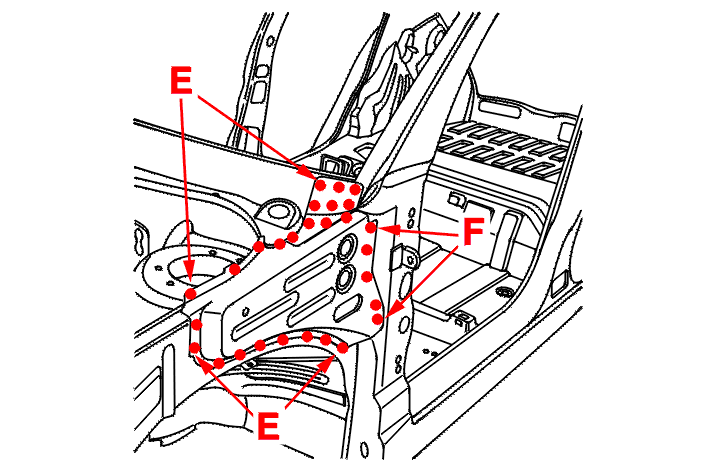 E
F
E