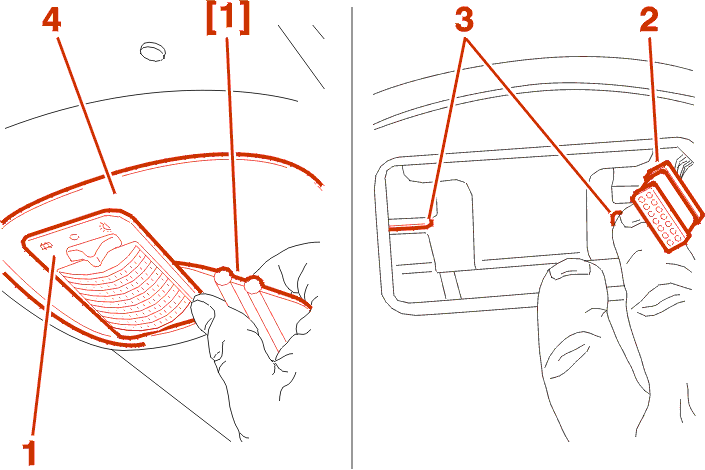 4
[1]
1
3
2