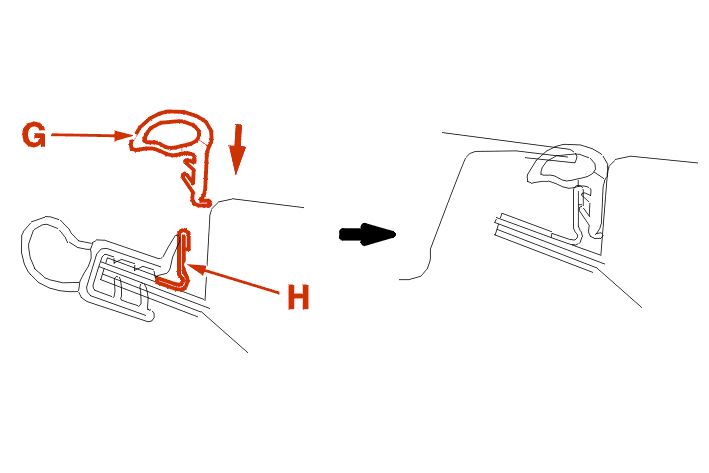 G

H