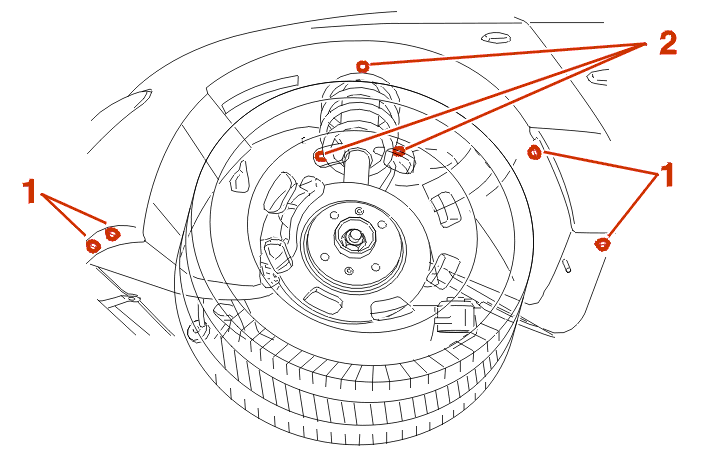 2

1

1