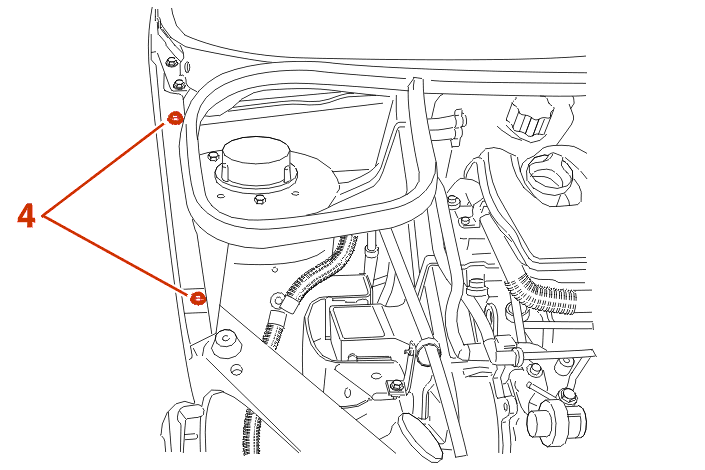 4