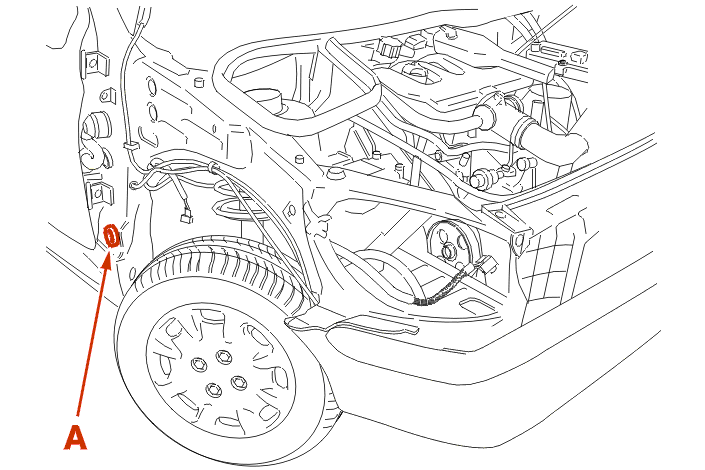 A