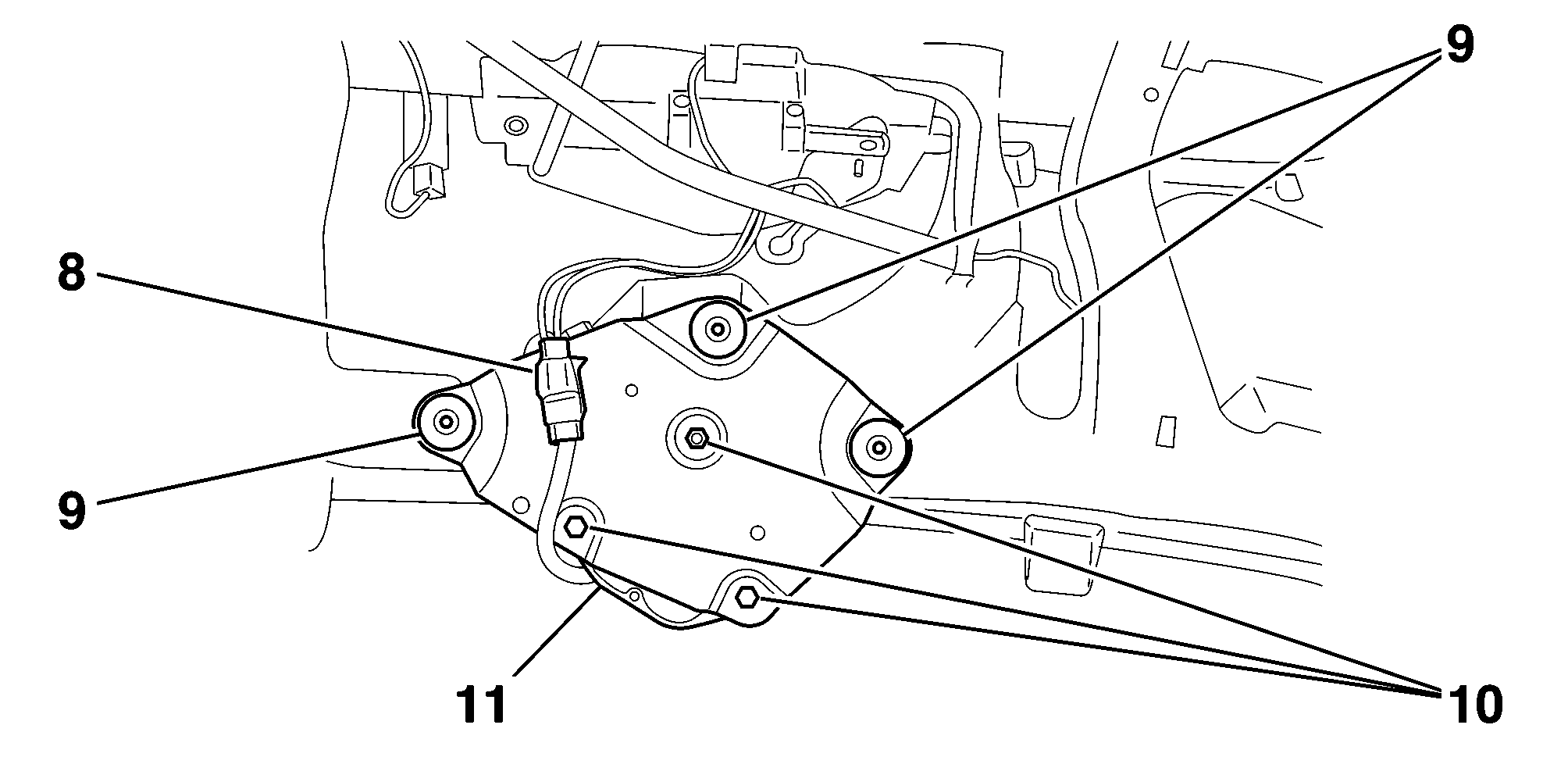 9
8
9
11
10