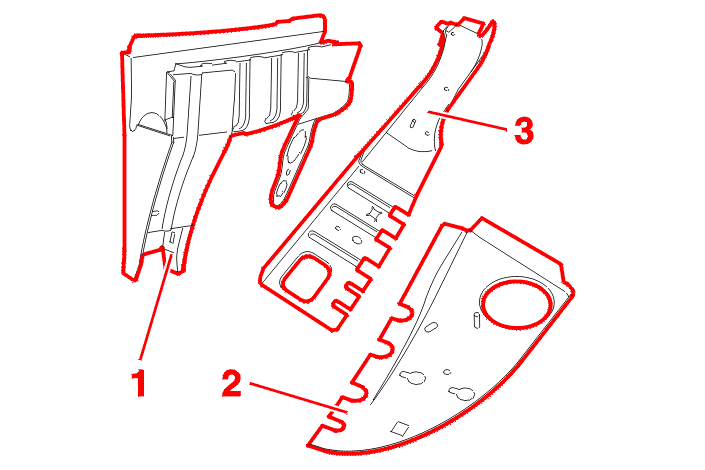 3
1
2