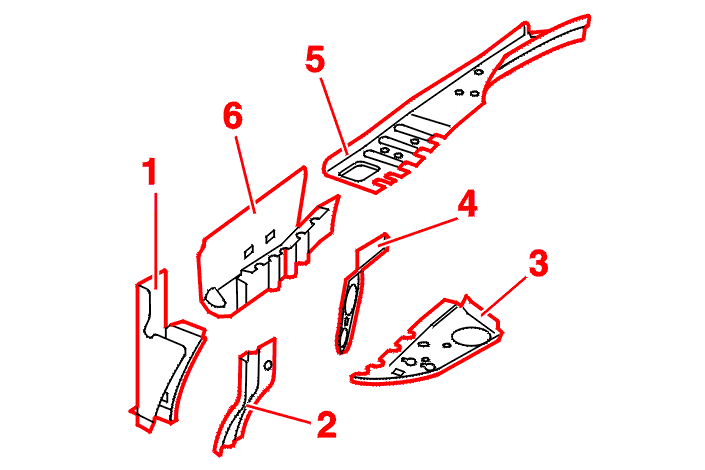 5
6
1
4
3
2