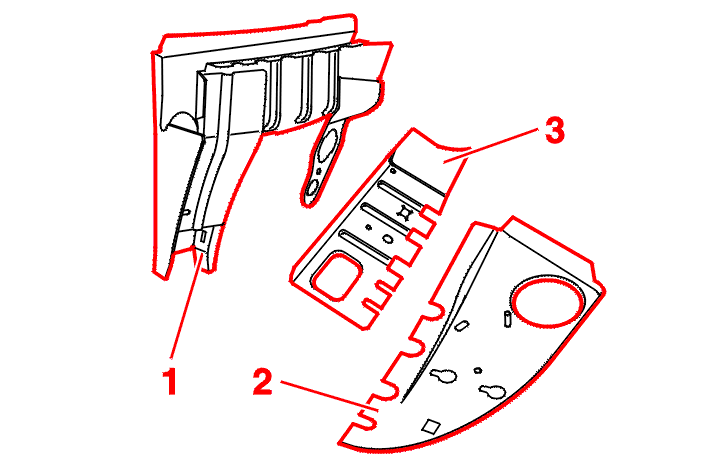 3
1
2