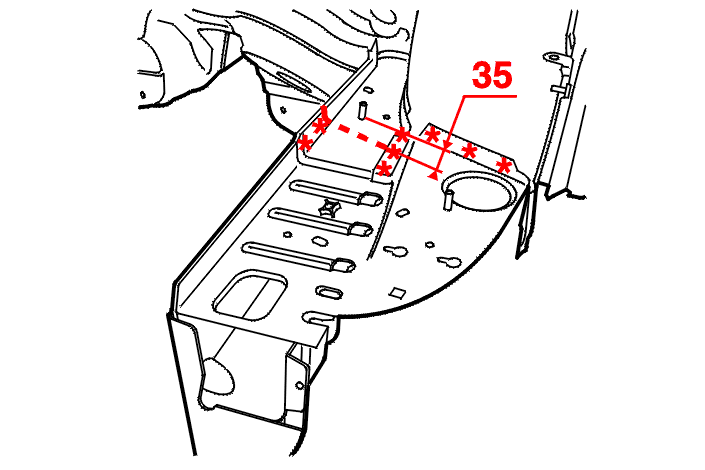 35