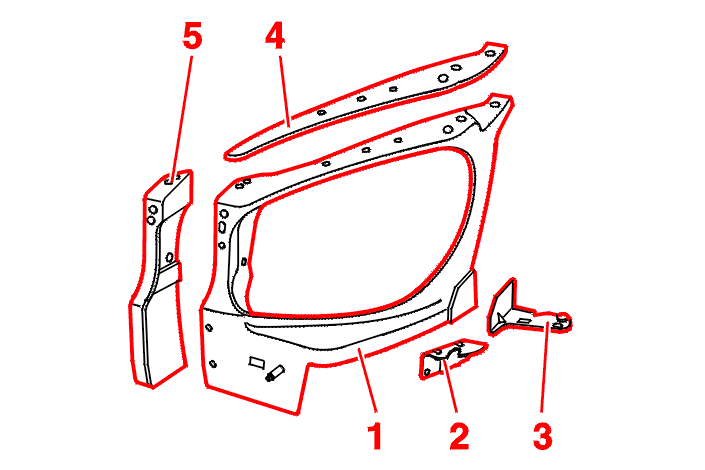 5
4
1
2
3